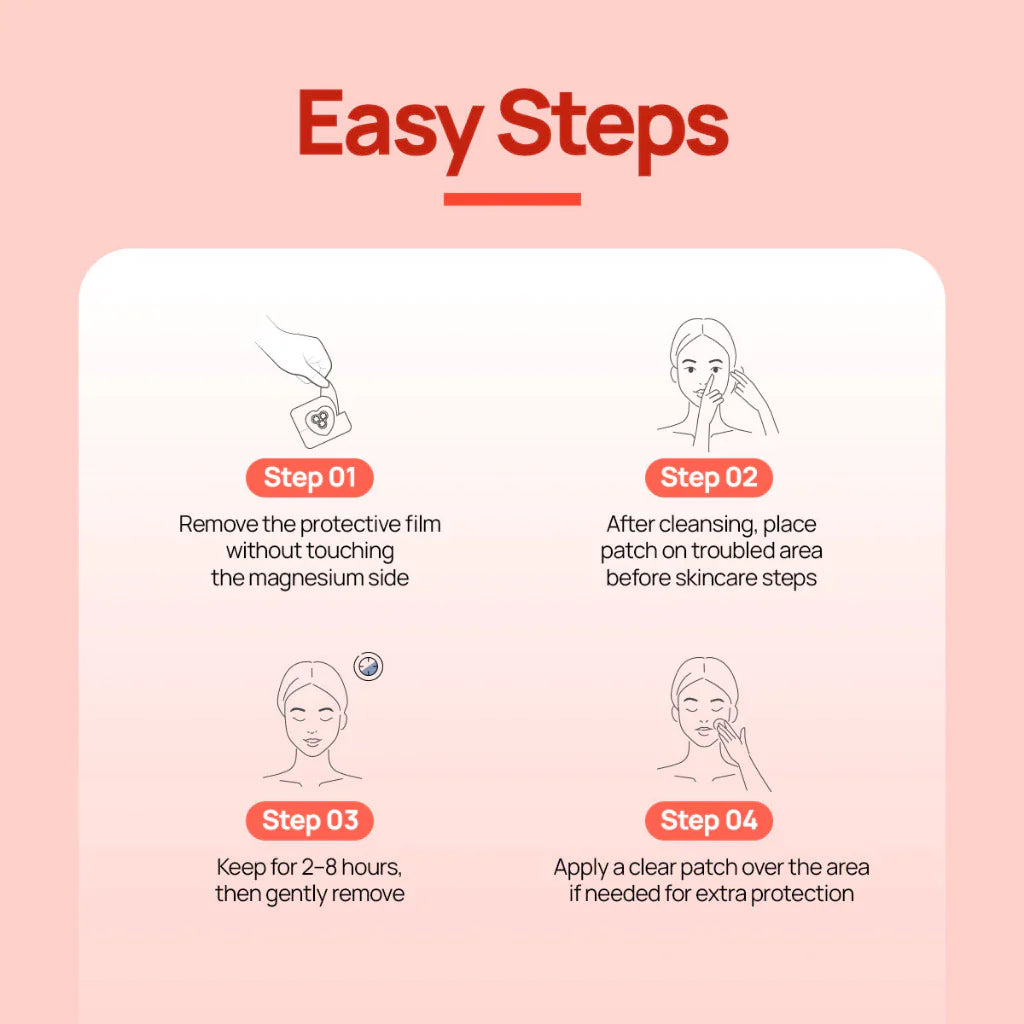 Easy Steps

Step 01
Remove the protective film without touching the magnesium side

Step 02
After cleansing, place patch on troubled area before skincare steps

Step 03
Keep for 2–8 hours, then gently remove

Step 04
Apply a clear patch over the area if needed for extra protection