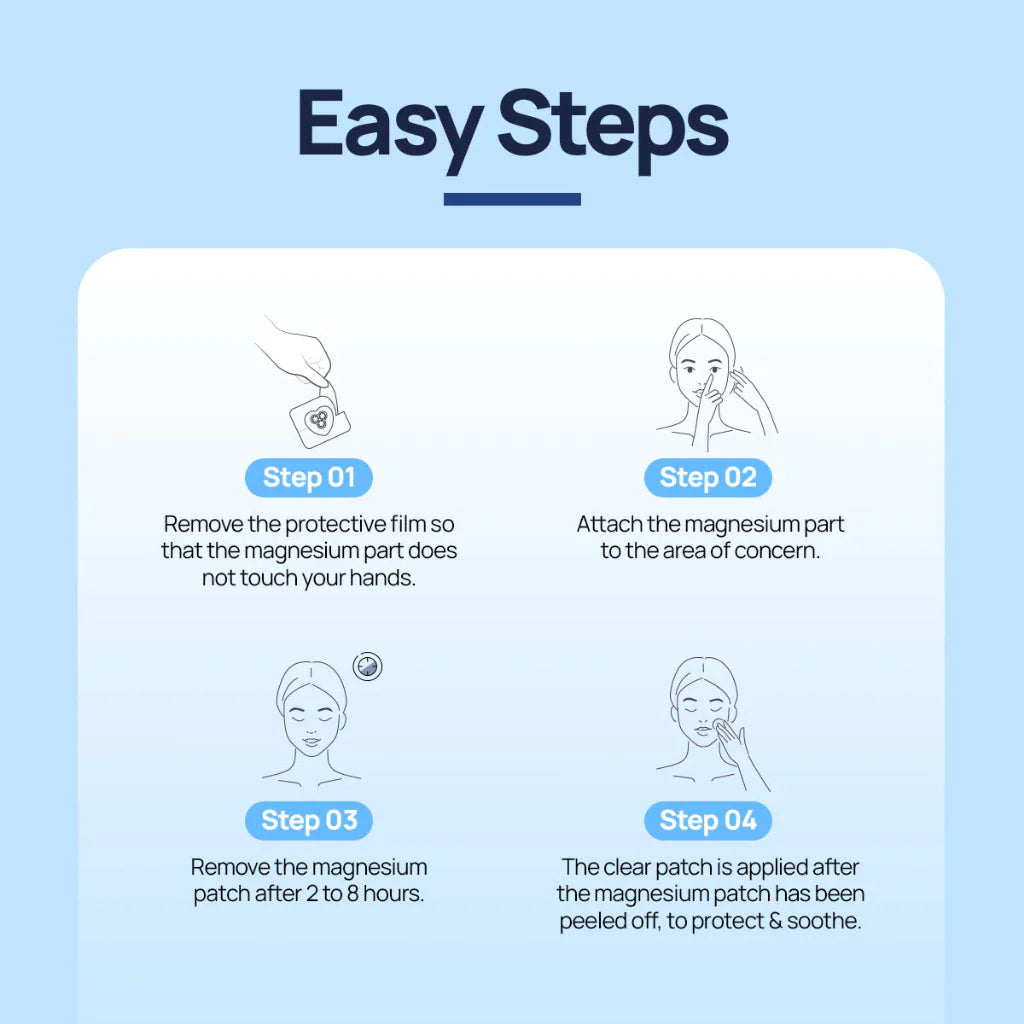 Easy Steps

Step 01

Remove the protective film so that the magnesium part does not touch your hands.

Step 02

Attach the magnesium part to the area of concern.

Step 03

Remove the magnesium patch after 2 to 8 hours.

Step 04

The clear patch is applied after the magnesium patch has been peeled off, to protect & soothe.