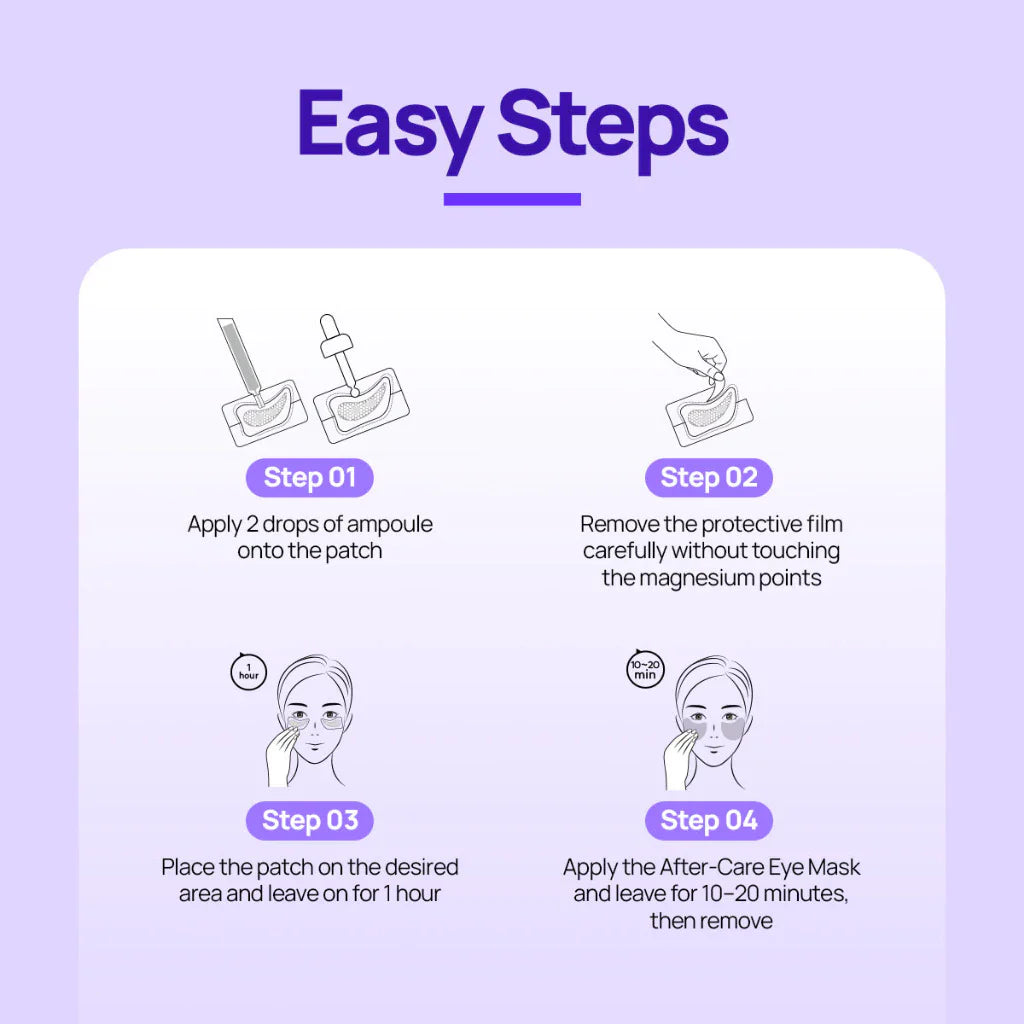 Easy Steps

Step 01
Apply 2 drops of ampoule onto the patch

Step 02
Remove the protective film carefully without touching the magnesium points

1 hour

Step 03
Place the patch on the desired area and leave on for 1 hour

10~20 min

Step 04
Apply the After-Care Eye Mask and leave for 10–20 minutes, then remove