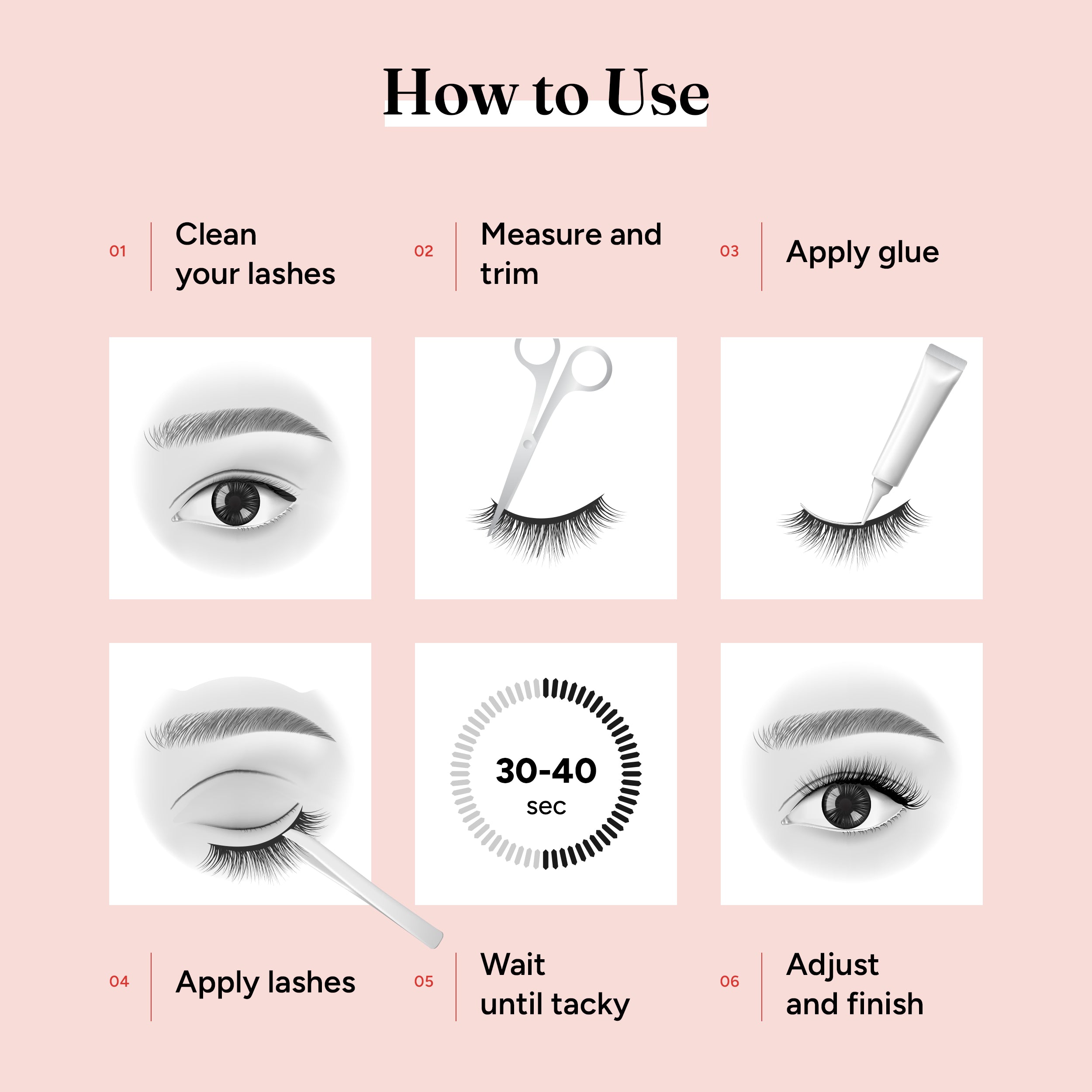 How to Use

01 Clean your lashes

02 Measure and trim

03 Apply glue

30-40 sec

04 Apply lashes

05 Wait until tacky

06 Adjust and finish